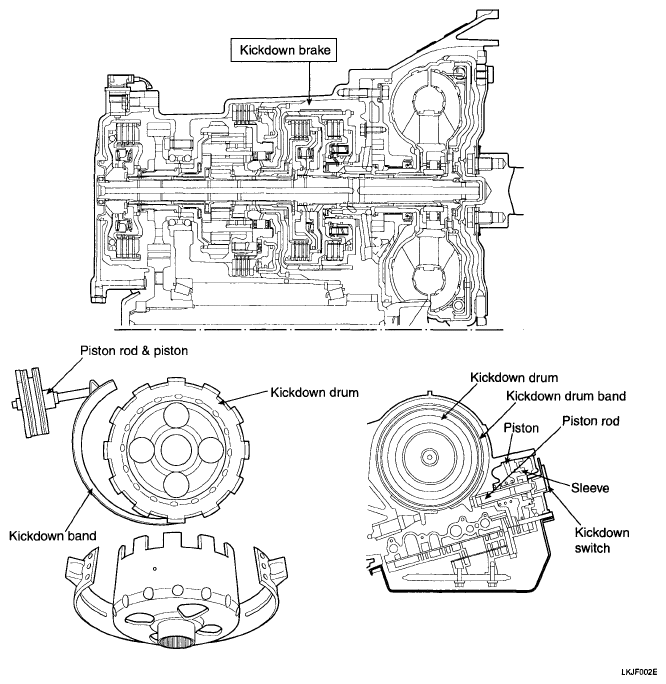 Kickdown brake

Piston rod & piston

Kickdown drum

Kickdown band

Kickdown drum

Kickdown drum band

Piston

Piston rod

Sleeve

Kickdown switch

LKJF002E