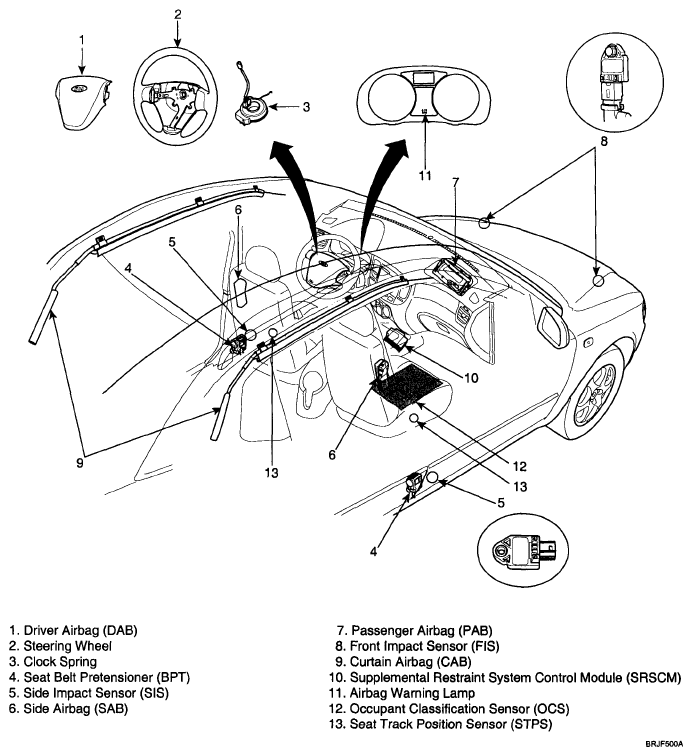 1
2
3
11
8
7
6
5
4
10
9
13
6
12
13
5
4

1. Driver Airbag (DAB)
2. Steering Wheel
3. Clock Spring
4. Seat Belt Pretensioner (BPT)
5. Side Impact Sensor (SIS)
6. Side Airbag (SAB)

7. Passenger Airbag (PAB)
8. Front Impact Sensor (FIS)
9. Curtain Airbag (CAB)
10. Supplemental Restraint System Control Module (SRSCM)
11. Airbag Warning Lamp
12. Occupant Classification Sensor (OCS)
13. Seat Track Position Sensor (STPS)

BRJF500A