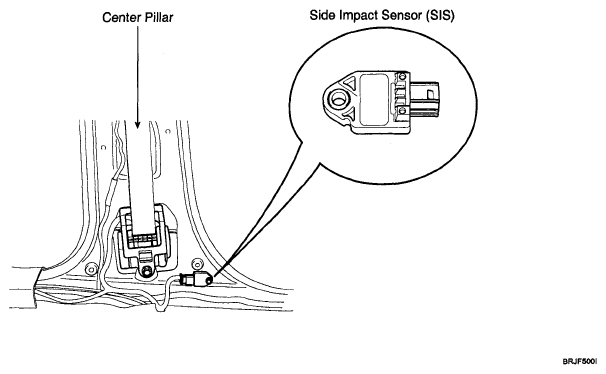 Center Pillar

Side Impact Sensor (SIS)

BRJF500I