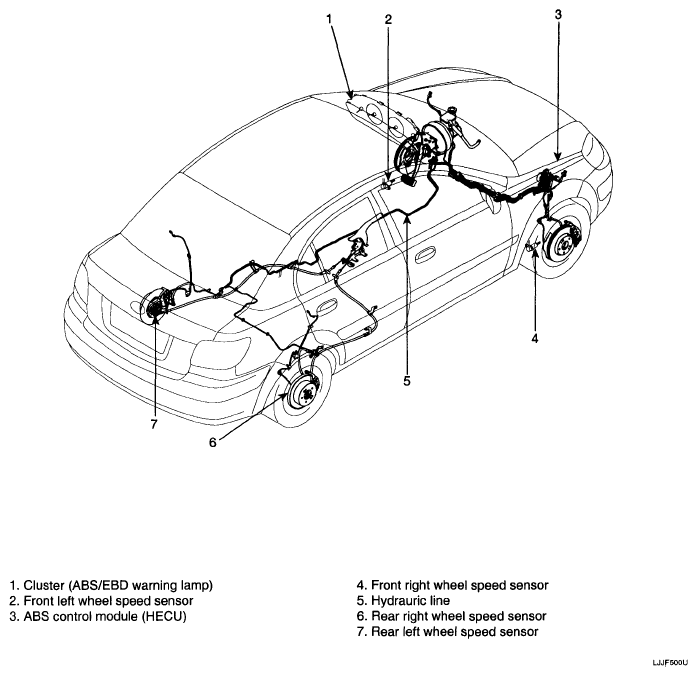 1
2
3
4
5
6
7

1. Cluster (ABS/EBD warning lamp)
2. Front left wheel speed sensor
3. ABS control module (HECU)

4. Front right wheel speed sensor
5. Hydrauric line
6. Rear right wheel speed sensor
7. Rear left wheel speed sensor

LJJF500U