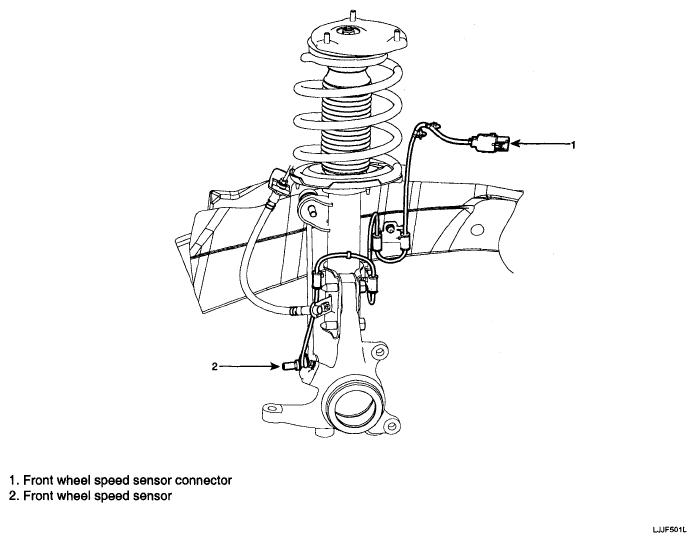 1

2

1. Front wheel speed sensor connector
2. Front wheel speed sensor

LJJF501L