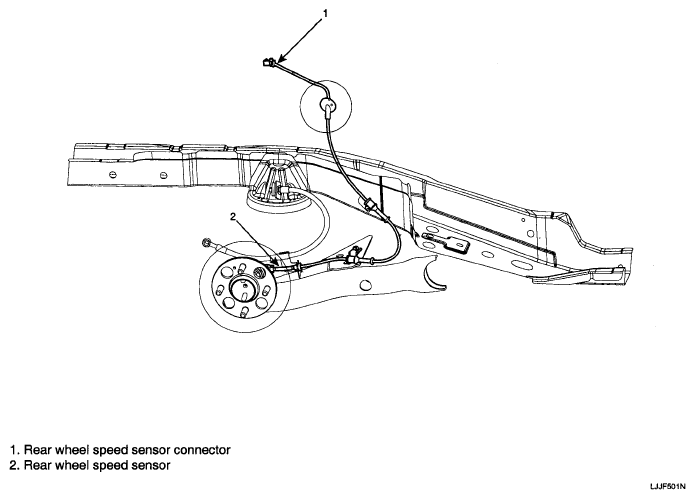 1

2

1. Rear wheel speed sensor connector
2. Rear wheel speed sensor

LJJF501N