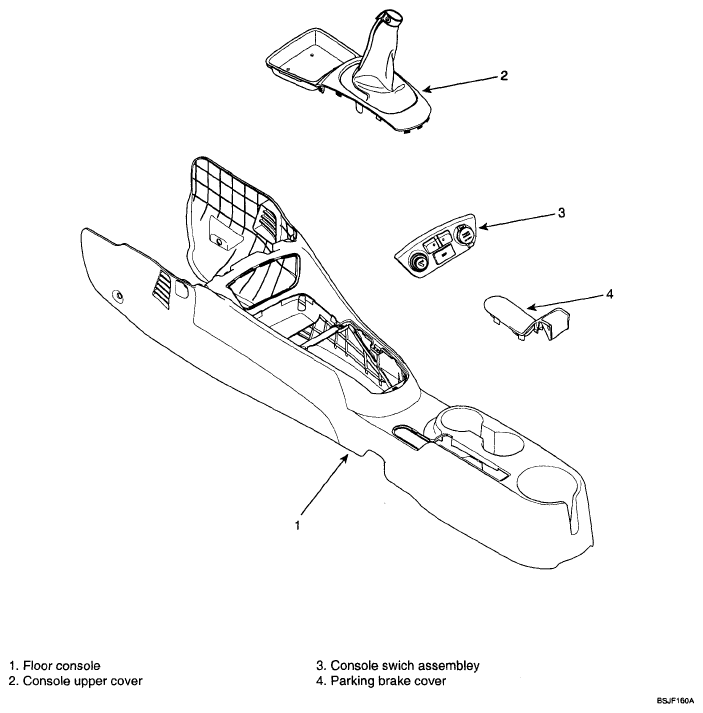 2

3

4

1

1. Floor console
2. Console upper cover

3. Console swich assembley
4. Parking brake cover

BSJF160A