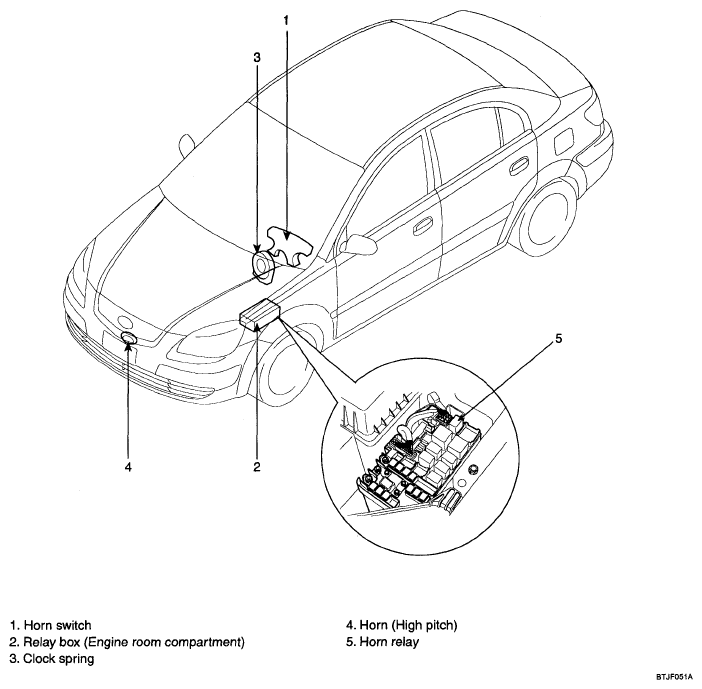 1

3

5

4

2

1. Horn switch
2. Relay box (Engine room compartment)
3. Clock spring

4. Horn (High pitch)
5. Horn relay

BTJF051A