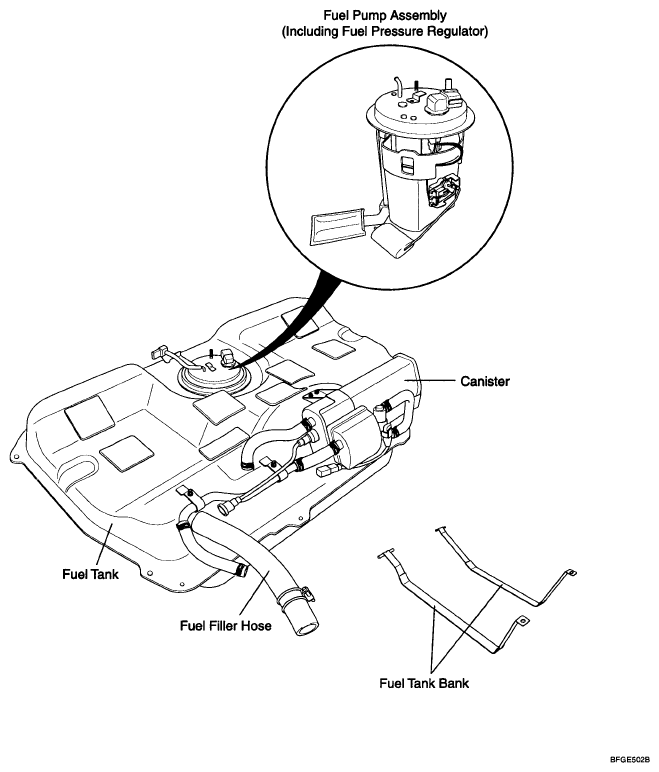 Fuel Pump Assembly
(Including Fuel Pressure Regulator)

Canister

Fuel Tank

Fuel Filler Hose

Fuel Tank Bank

BFGE502B