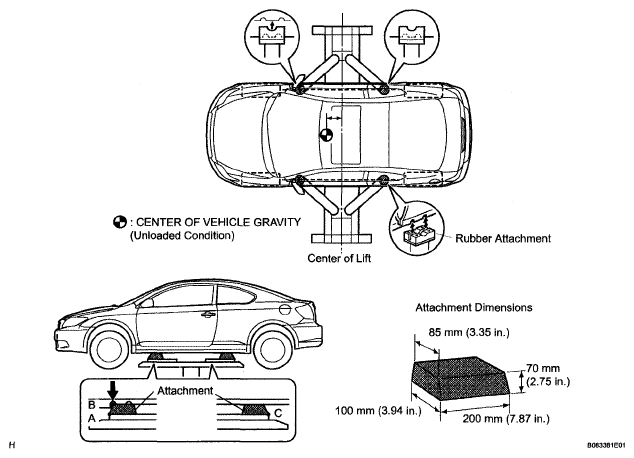 : CENTER OF VEHICLE GRAVITY
(Unloaded Condition)

Center of Lift

Rubber Attachment

Attachment Dimensions

85 mm (3.35 in.)

70 mm (2.75 in.)

100 mm (3.94 in.)

200 mm (7.87 in.)

Attachment

B

A

C

H

B063381E01