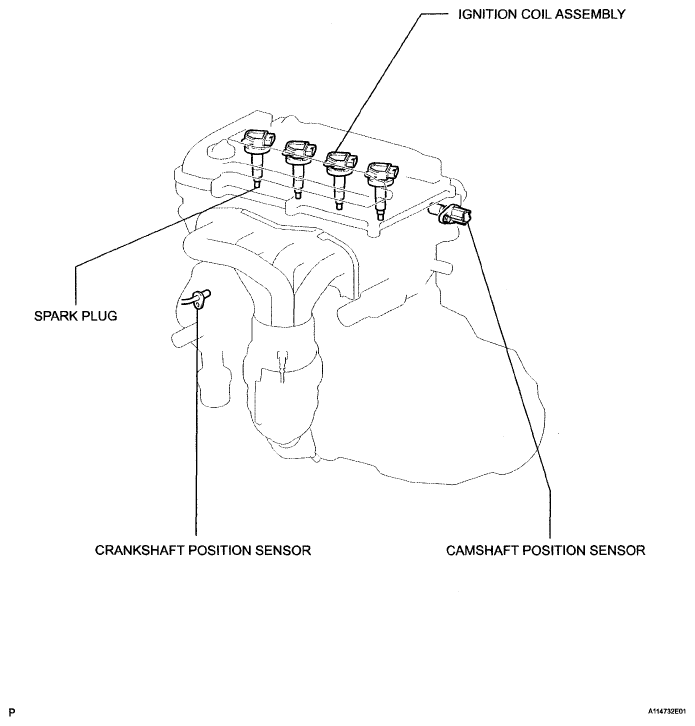 IGNITION COIL ASSEMBLY

SPARK PLUG

CRANKSHAFT POSITION SENSOR

CAMSHAFT POSITION SENSOR

P

A114732E01