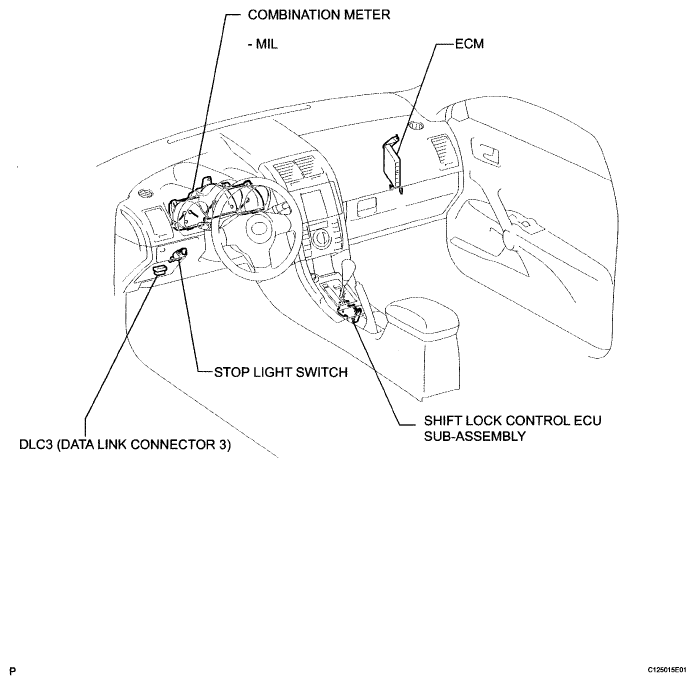 COMBINATION METER

- MIL

ECM

STOP LIGHT SWITCH

SHIFT LOCK CONTROL ECU SUB-ASSEMBLY

DLC3 (DATA LINK CONNECTOR 3)

P

C125015E01