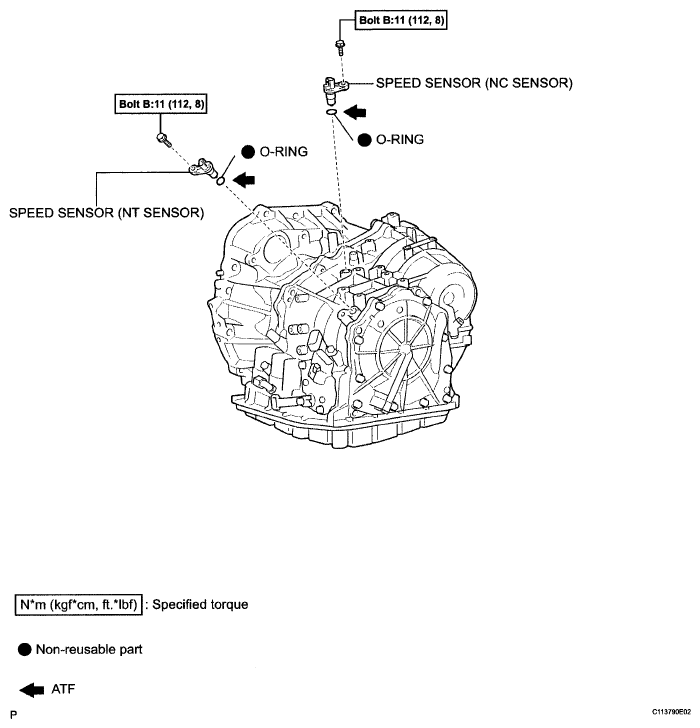 Bolt B:11 (112, 8)

SPEED SENSOR (NC SENSOR)

O-RING

Bolt B:11 (112, 8)

O-RING

SPEED SENSOR (NT SENSOR)

N*m (kgf*cm, ft.*lbf) : Specified torque

Non-reusable part

ATF

P

C113790E02