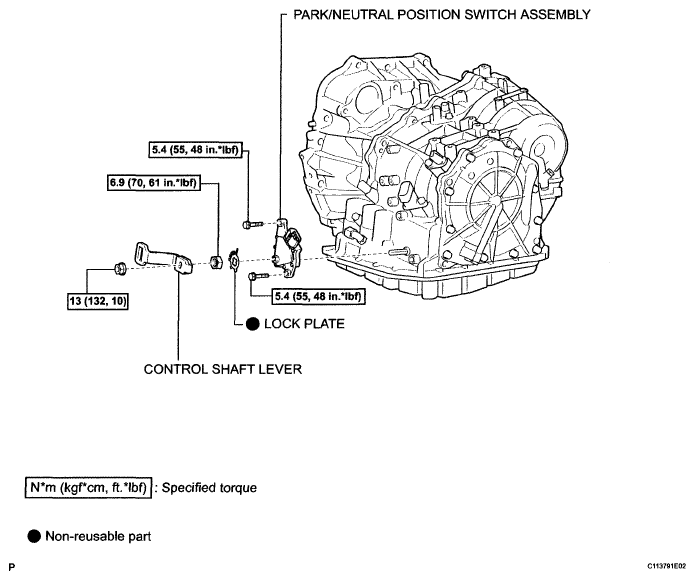 PARK/NEUTRAL POSITION SWITCH ASSEMBLY

5.4 (55, 48 in.*lbf)

6.9 (70, 61 in.*lbf)

13 (132, 10)

5.4 (55, 48 in.*lbf)

● LOCK PLATE

CONTROL SHAFT LEVER

N*m (kgf*cm, ft.*lbf) : Specified torque

● Non-reusable part

P

C113791E02