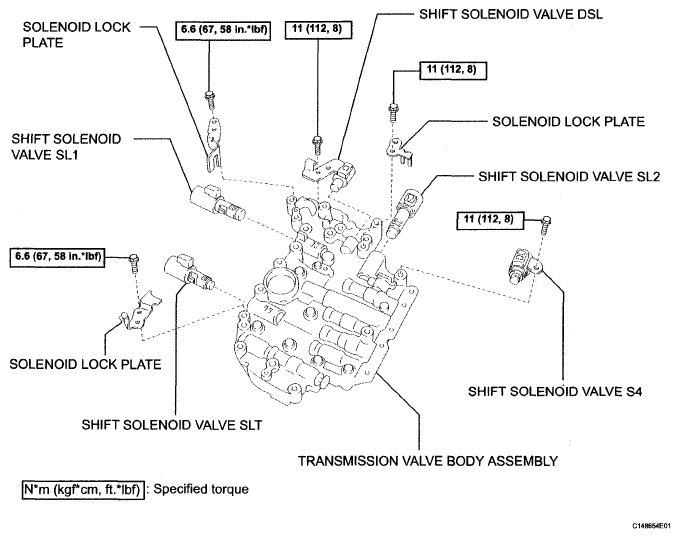 SOLENOID LOCK PLATE

6.6 (67, 58 in.*lbf)

11 (112, 8)

SHIFT SOLENOID VALVE DSL

11 (112, 8)

SOLENOID LOCK PLATE

SHIFT SOLENOID VALVE SL1

SHIFT SOLENOID VALVE SL2

11 (112, 8)

6.6 (67, 58 in.*lbf)

SOLENOID LOCK PLATE

SHIFT SOLENOID VALVE S4

SHIFT SOLENOID VALVE SLT

TRANSMISSION VALVE BODY ASSEMBLY

N*m (kgf*cm, ft.*lbf) : Specified torque

C148654E01