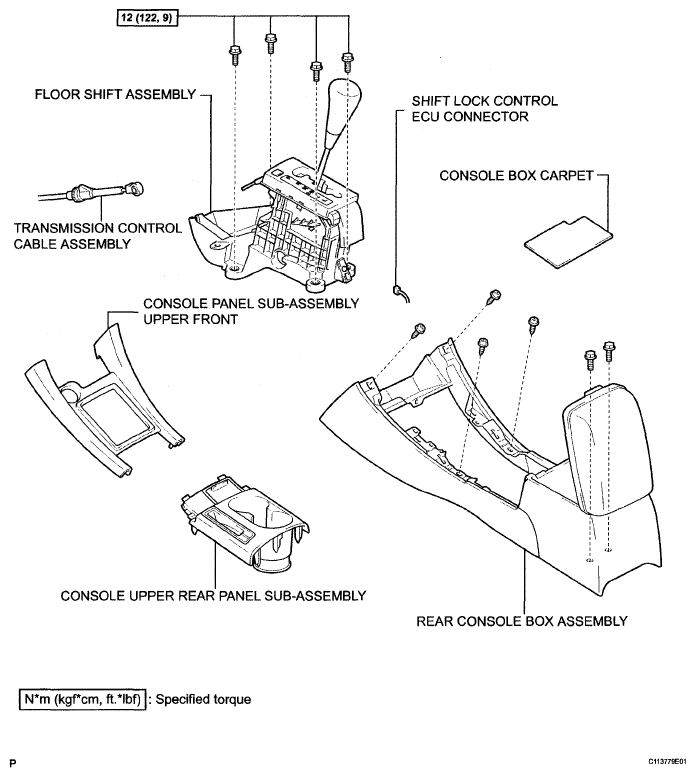 12 (122, 9)

FLOOR SHIFT ASSEMBLY

SHIFT LOCK CONTROL ECU CONNECTOR

CONSOLE BOX CARPET

TRANSMISSION CONTROL CABLE ASSEMBLY

CONSOLE PANEL SUB-ASSEMBLY UPPER FRONT

CONSOLE UPPER REAR PANEL SUB-ASSEMBLY

REAR CONSOLE BOX ASSEMBLY

N*m (kgf*cm, ft.*lbf) : Specified torque

P

C113779E01