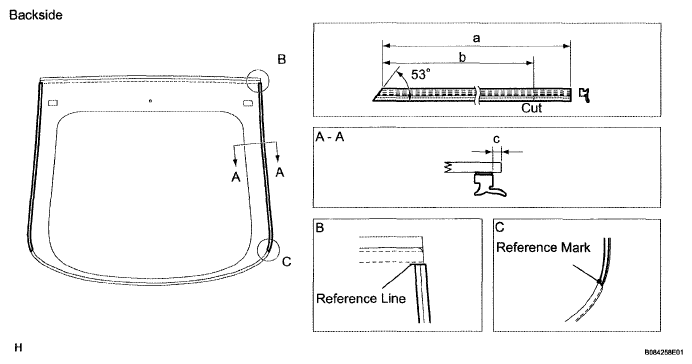 Backside

B

A

A

C

a

b

53°

Cut

A - A

c

B

Reference Line

C

Reference Mark

H

B084258E01