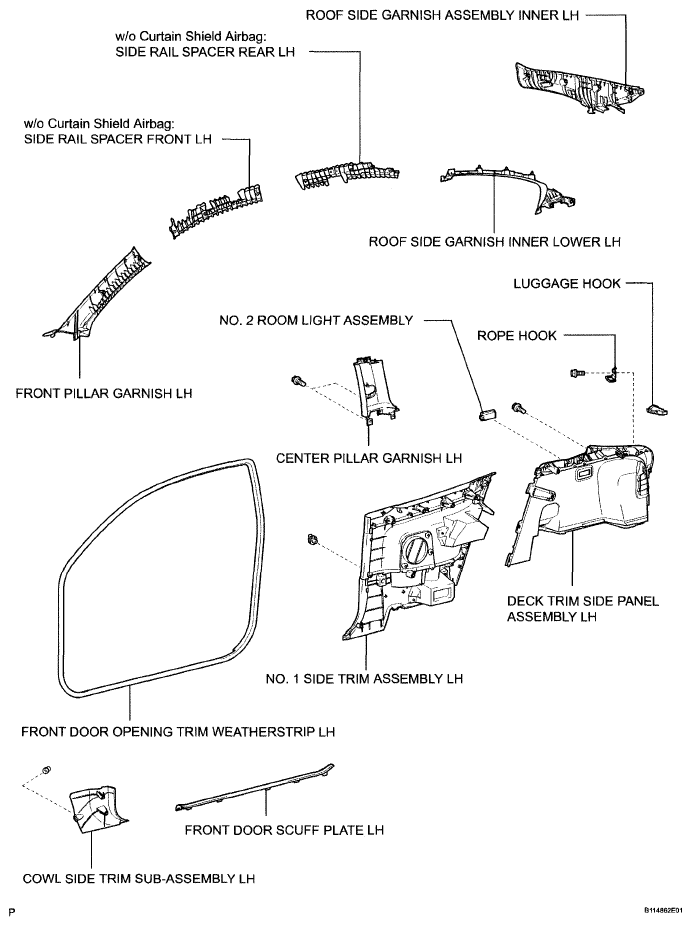 ROOF SIDE GARNISH ASSEMBLY INNER LH

w/o Curtain Shield Airbag:
SIDE RAIL SPACER REAR LH

w/o Curtain Shield Airbag:
SIDE RAIL SPACER FRONT LH

ROOF SIDE GARNISH INNER LOWER LH

LUGGAGE HOOK

NO. 2 ROOM LIGHT ASSEMBLY

ROPE HOOK

FRONT PILLAR GARNISH LH

CENTER PILLAR GARNISH LH

DECK TRIM SIDE PANEL ASSEMBLY LH

NO. 1 SIDE TRIM ASSEMBLY LH

FRONT DOOR OPENING TRIM WEATHERSTRIP LH

FRONT DOOR SCUFF PLATE LH

COWL SIDE TRIM SUB-ASSEMBLY LH

P

B114862E01