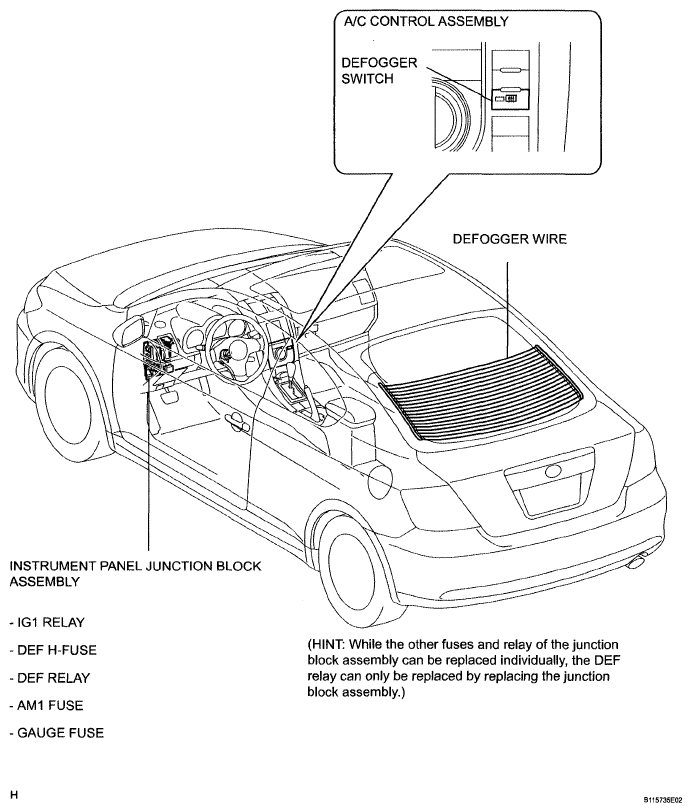 A/C CONTROL ASSEMBLY

DEFOGGER SWITCH

DEFOGGER WIRE

INSTRUMENT PANEL JUNCTION BLOCK ASSEMBLY

- IG1 RELAY

- DEF H-FUSE

- DEF RELAY

- AM1 FUSE

- GAUGE FUSE

(HINT: While the other fuses and relay of the junction block assembly can be replaced individually, the DEF relay can only be replaced by replacing the junction block assembly.)

H

B115735E02