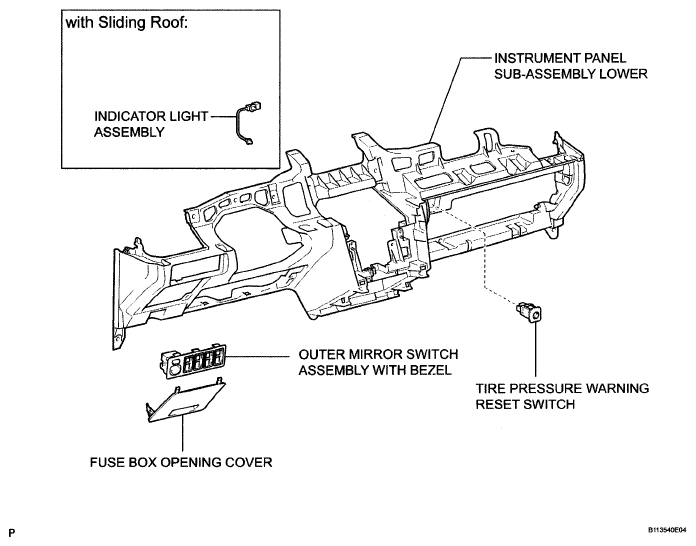 with Sliding Roof:

INDICATOR LIGHT ASSEMBLY

INSTRUMENT PANEL SUB-ASSEMBLY LOWER

OUTER MIRROR SWITCH ASSEMBLY WITH BEZEL

TIRE PRESSURE WARNING RESET SWITCH

FUSE BOX OPENING COVER

P

B113540E04