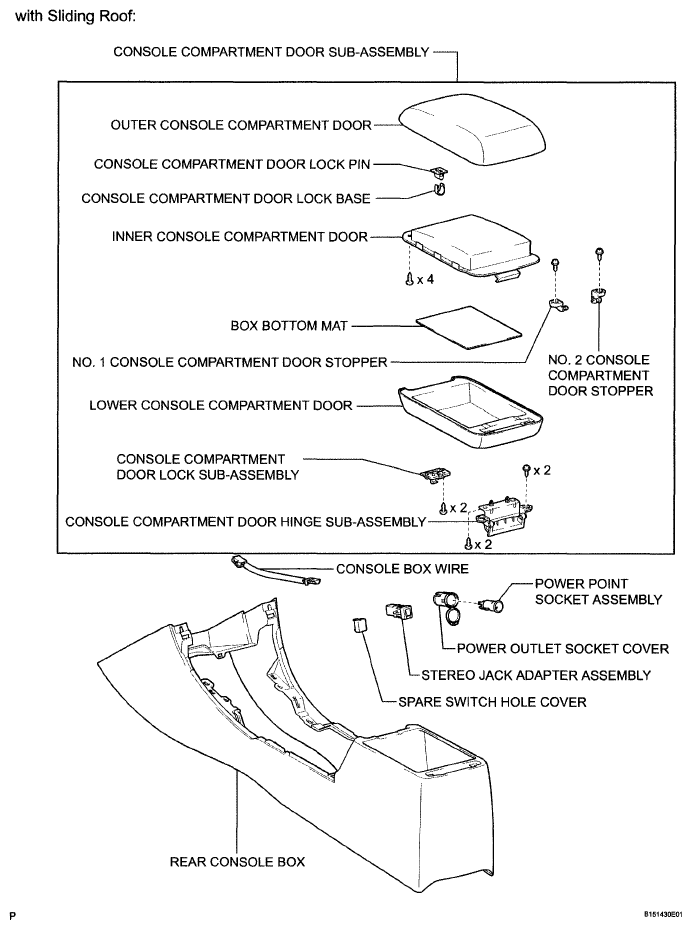 with Sliding Roof:

CONSOLE COMPARTMENT DOOR SUB-ASSEMBLY

OUTER CONSOLE COMPARTMENT DOOR

CONSOLE COMPARTMENT DOOR LOCK PIN

CONSOLE COMPARTMENT DOOR LOCK BASE

INNER CONSOLE COMPARTMENT DOOR

x 4

BOX BOTTOM MAT

NO. 1 CONSOLE COMPARTMENT DOOR STOPPER

NO. 2 CONSOLE COMPARTMENT DOOR STOPPER

LOWER CONSOLE COMPARTMENT DOOR

CONSOLE COMPARTMENT DOOR LOCK SUB-ASSEMBLY

x 2

x 2

CONSOLE COMPARTMENT DOOR HINGE SUB-ASSEMBLY

x 2

CONSOLE BOX WIRE

POWER POINT SOCKET ASSEMBLY

POWER OUTLET SOCKET COVER

STEREO JACK ADAPTER ASSEMBLY

SPARE SWITCH HOLE COVER

REAR CONSOLE BOX

P

B151430E01