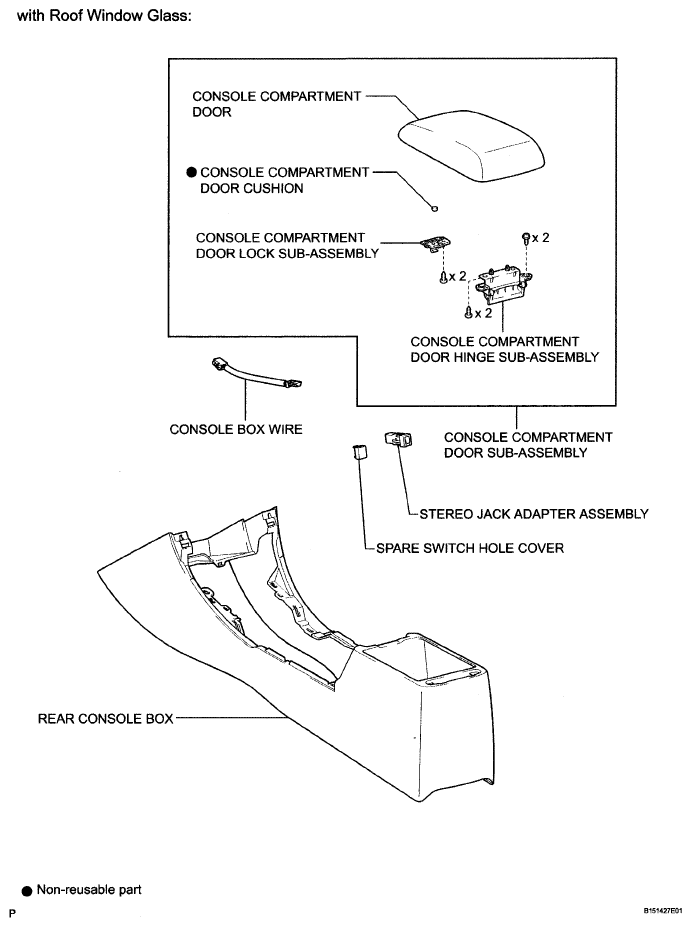 with Roof Window Glass:

CONSOLE COMPARTMENT DOOR

● CONSOLE COMPARTMENT DOOR CUSHION

CONSOLE COMPARTMENT DOOR LOCK SUB-ASSEMBLY

x 2

x 2

x 2

CONSOLE COMPARTMENT DOOR HINGE SUB-ASSEMBLY

CONSOLE BOX WIRE

CONSOLE COMPARTMENT DOOR SUB-ASSEMBLY

STEREO JACK ADAPTER ASSEMBLY

SPARE SWITCH HOLE COVER

REAR CONSOLE BOX

● Non-reusable part

P

B151427E01