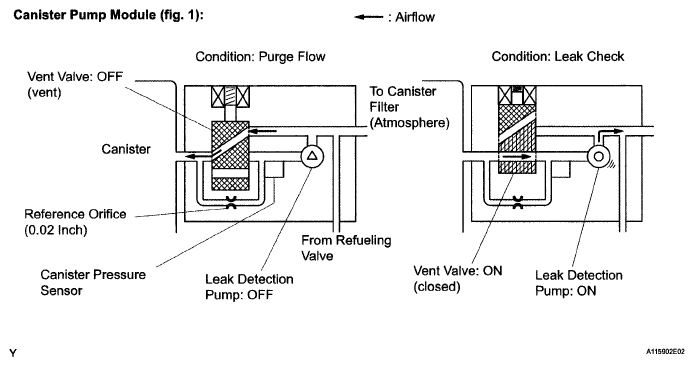 Canister Pump Module (fig. 1):

: Airflow

Condition: Purge Flow

Condition: Leak Check

Vent Valve: OFF (vent)

To Canister Filter (Atmosphere)

Canister

Reference Orifice (0.02 Inch)

From Refueling Valve

Canister Pressure Sensor

Leak Detection Pump: OFF

Vent Valve: ON (closed)

Leak Detection Pump: ON

Y

A115902E02