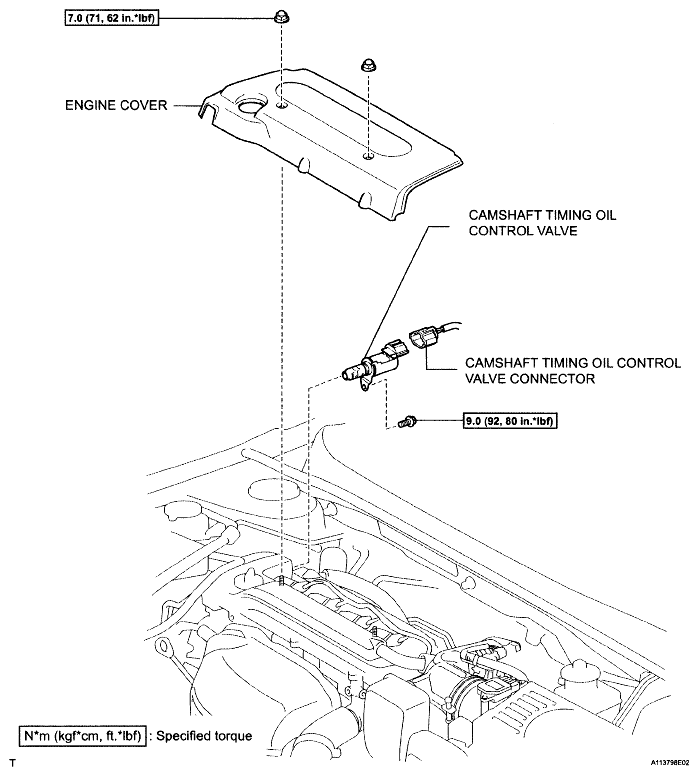 7.0 (71, 62 in.*lbf)

ENGINE COVER

CAMSHAFT TIMING OIL CONTROL VALVE

CAMSHAFT TIMING OIL CONTROL VALVE CONNECTOR

9.0 (92, 80 in.*lbf)

N*m (kgf*cm, ft.*lbf) : Specified torque

T

A113798E02