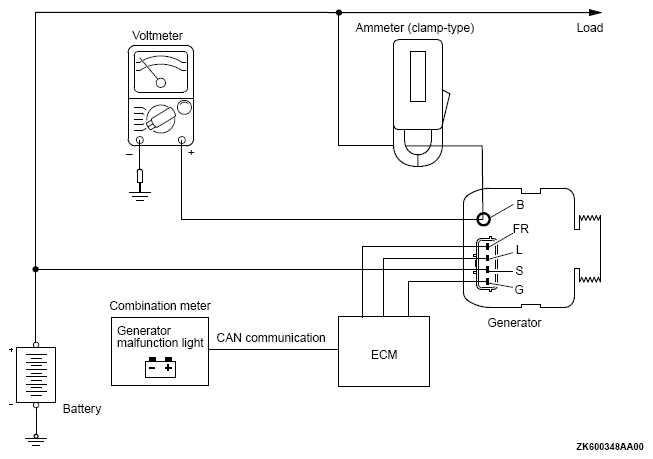 Voltmeter

Ammeter (clamp-type)

Load

−
+

B
FR
L
S
G

Generator

Combination meter

Generator malfunction light

− +

CAN communication

ECM

+
−

Battery

ZK600348AA00