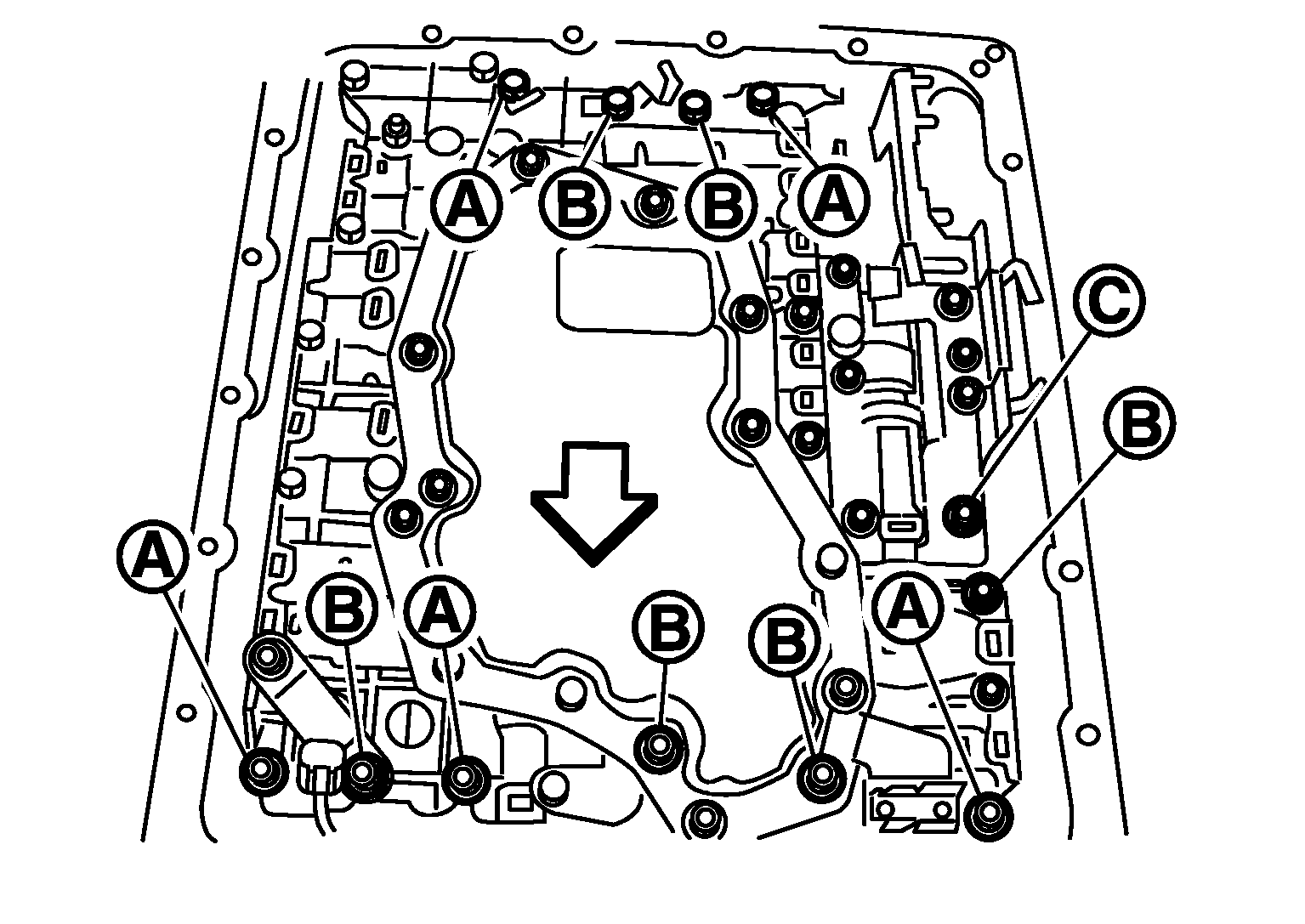 A
B
B
A
C
B
A
B
A
B
B
A