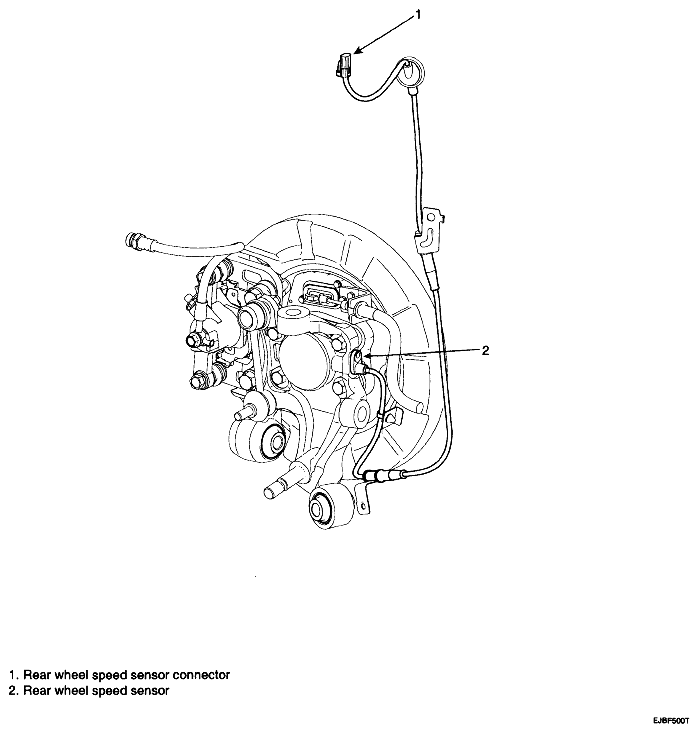 1

2

1. Rear wheel speed sensor connector
2. Rear wheel speed sensor

EJBF500T