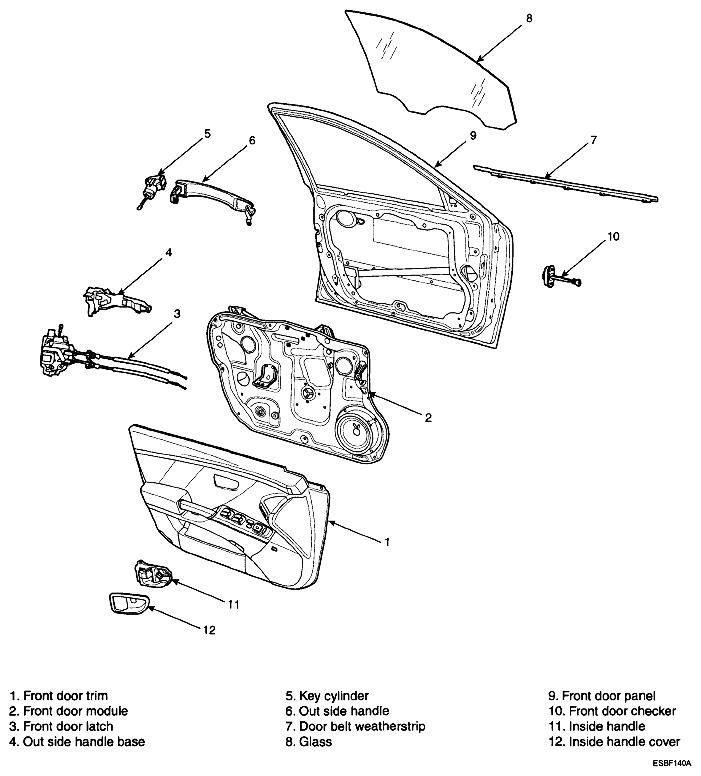 8

5

6

9

7

10

4

3

2

1

11

12

1. Front door trim
2. Front door module
3. Front door latch
4. Out side handle base

5. Key cylinder
6. Out side handle
7. Door belt weatherstrip
8. Glass

9. Front door panel
10. Front door checker
11. Inside handle
12. Inside handle cover

ESBF140A