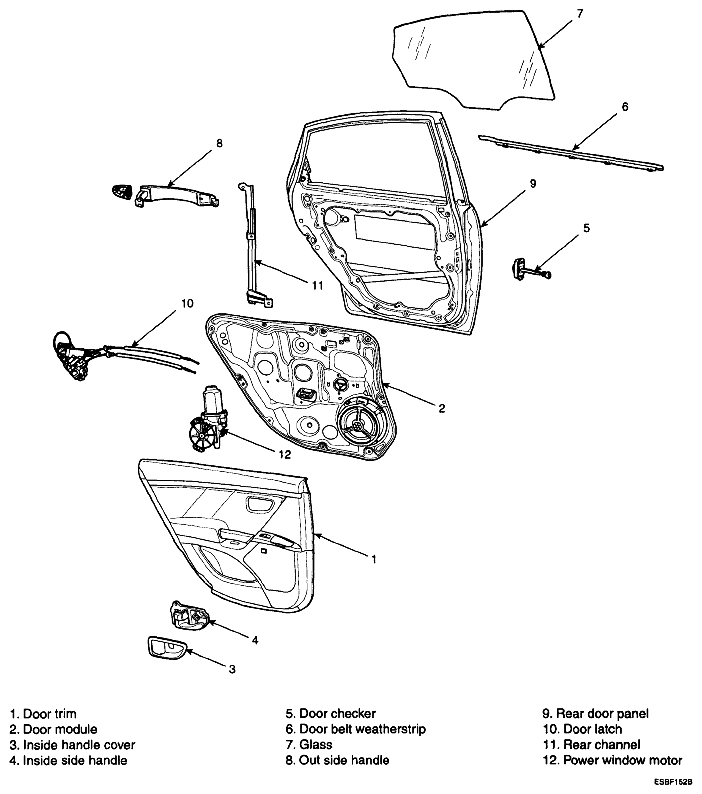 7

6

8

9

5

11

10

2

12

1

4

3

1. Door trim
2. Door module
3. Inside handle cover
4. Inside side handle

5. Door checker
6. Door belt weatherstrip
7. Glass
8. Out side handle

9. Rear door panel
10. Door latch
11. Rear channel
12. Power window motor

ESBF152B