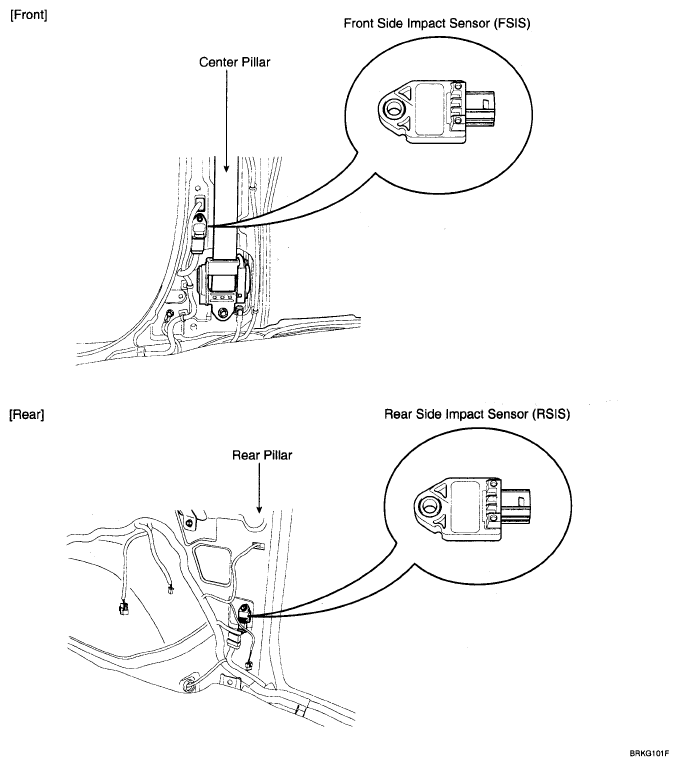 [Front]

Front Side Impact Sensor (FSIS)

Center Pillar

[Rear]

Rear Side Impact Sensor (RSIS)

Rear Pillar

BRKG101F