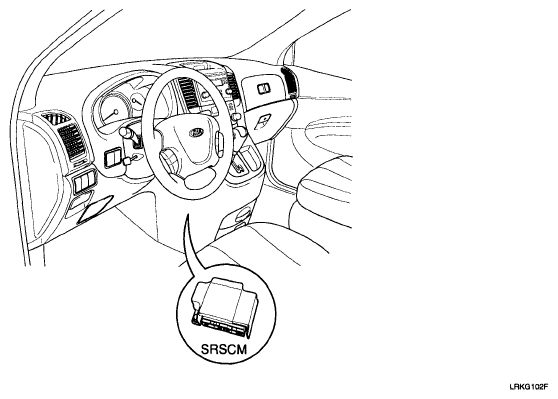 SRSCM

LRKG102F