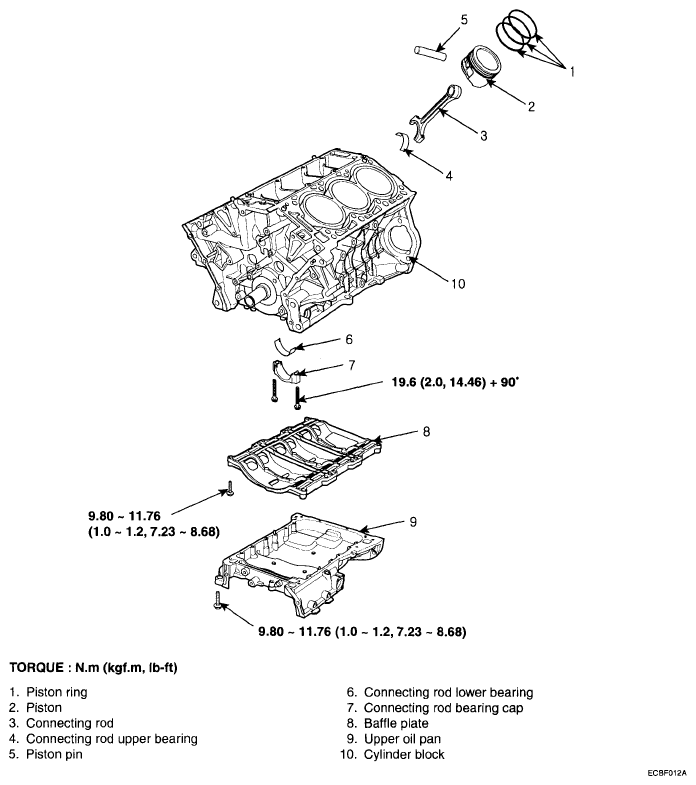 5

1

2

3

4

10

6

7

19.6 (2.0, 14.46) + 90˚

8

9.80 ~ 11.76
(1.0 ~ 1.2, 7.23 ~ 8.68)

9

9.80 ~ 11.76 (1.0 ~ 1.2, 7.23 ~ 8.68)

TORQUE : N.m (kgf.m, lb-ft)

1. Piston ring
2. Piston
3. Connecting rod
4. Connecting rod upper bearing
5. Piston pin

6. Connecting rod lower bearing
7. Connecting rod bearing cap
8. Baffle plate
9. Upper oil pan
10. Cylinder block

ECBF012A