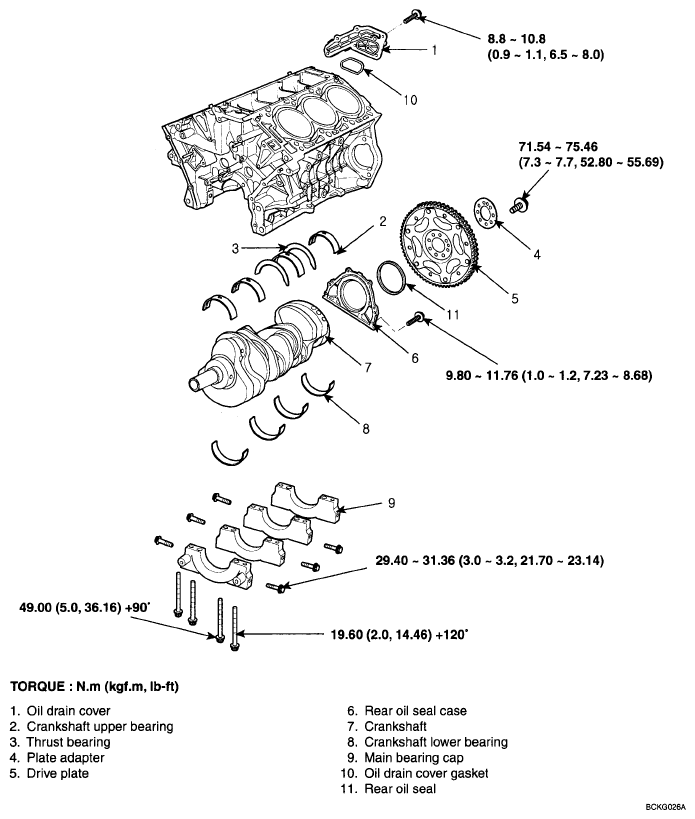 8.8 ~ 10.8
(0.9 ~ 1.1, 6.5 ~ 8.0)

1

10

71.54 ~ 75.46
(7.3 ~ 7.7, 52.80 ~ 55.69)

2

3

4

5

11

6

7

9.80 ~ 11.76 (1.0 ~ 1.2, 7.23 ~ 8.68)

8

9

29.40 ~ 31.36 (3.0 ~ 3.2, 21.70 ~ 23.14)

49.00 (5.0, 36.16) +90˚

19.60 (2.0, 14.46) +120˚

TORQUE : N.m (kgf.m, lb-ft)

1. Oil drain cover
2. Crankshaft upper bearing
3. Thrust bearing
4. Plate adapter
5. Drive plate

6. Rear oil seal case
7. Crankshaft
8. Crankshaft lower bearing
9. Main bearing cap
10. Oil drain cover gasket
11. Rear oil seal

BCKG026A