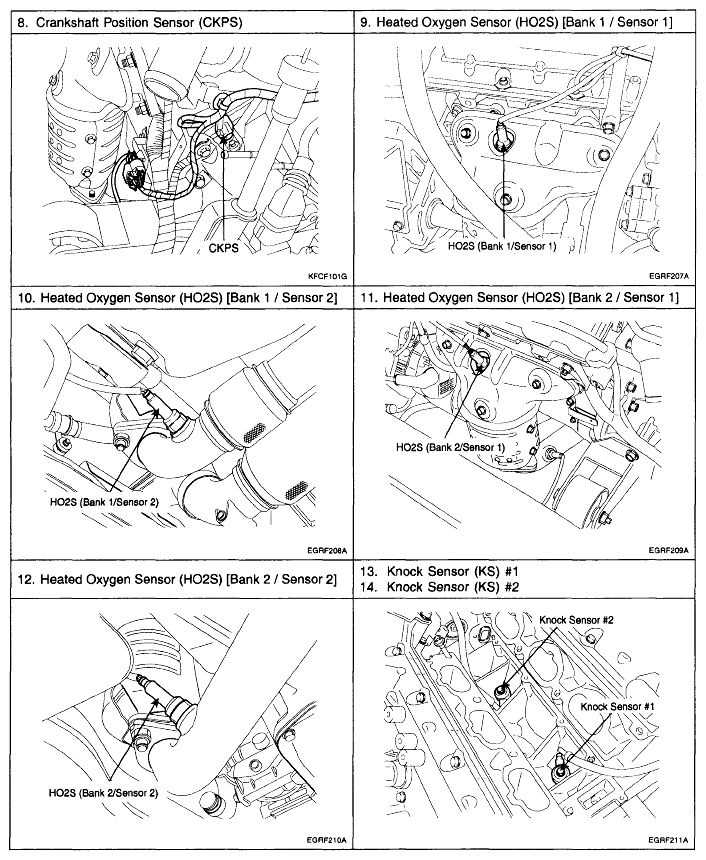 8. Crankshaft Position Sensor (CKPS)

CKPS

KFCF101G

9. Heated Oxygen Sensor (HO2S) [Bank 1 / Sensor 1]

HO2S (Bank 1/Sensor 1)

EGRF207A

10. Heated Oxygen Sensor (HO2S) [Bank 1 / Sensor 2]

HO2S (Bank 1/Sensor 2)

EGRF208A

11. Heated Oxygen Sensor (HO2S) [Bank 2 / Sensor 1]

HO2S (Bank 2/Sensor 1)

EGRF209A

12. Heated Oxygen Sensor (HO2S) [Bank 2 / Sensor 2]

HO2S (Bank 2/Sensor 2)

EGRF210A

13. Knock Sensor (KS) #1
14. Knock Sensor (KS) #2

Knock Sensor #2

Knock Sensor #1

EGRF211A