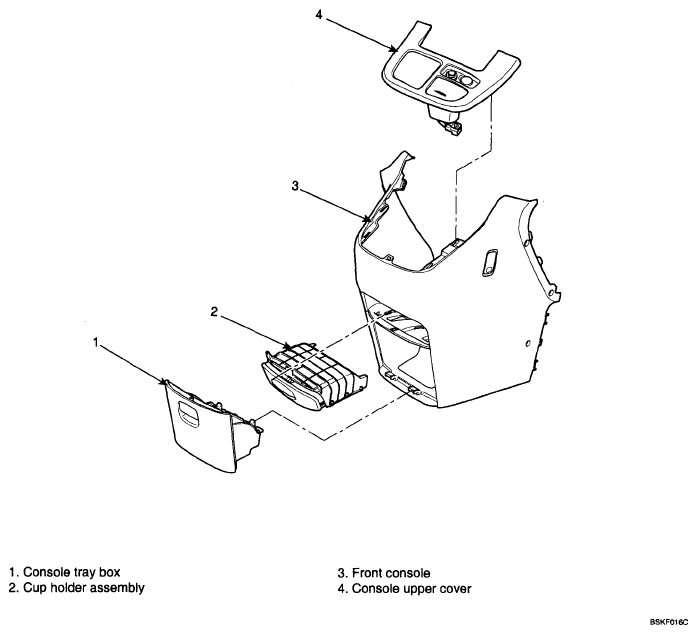 4

3

2

1

1. Console tray box
2. Cup holder assembly

3. Front console
4. Console upper cover

BSKF016C