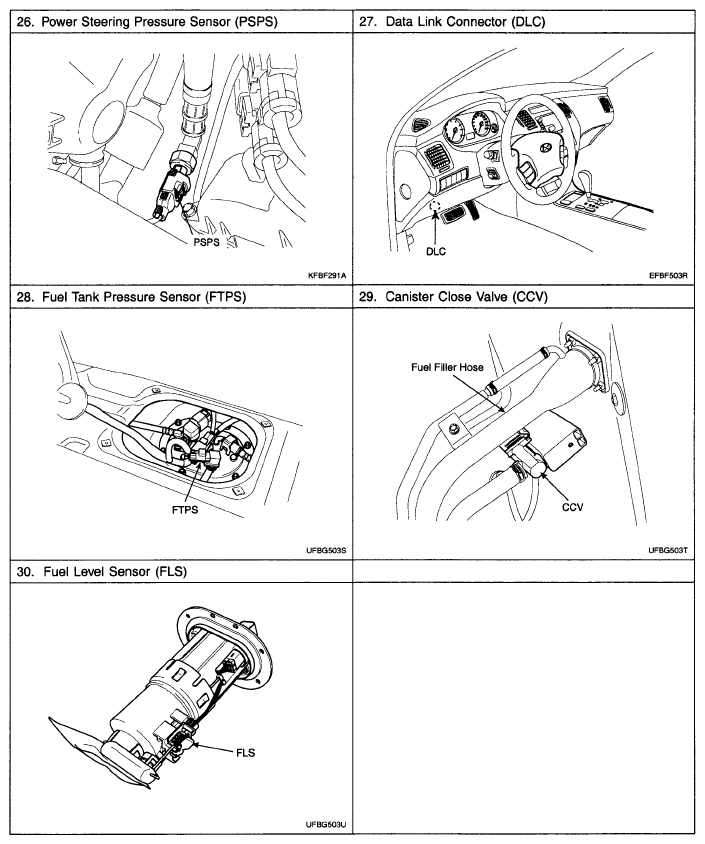 26. Power Steering Pressure Sensor (PSPS)

PSPS

KFBF291A

27. Data Link Connector (DLC)

DLC

EFBF503R

28. Fuel Tank Pressure Sensor (FTPS)

FTPS

UFBG503S

29. Canister Close Valve (CCV)

Fuel Filler Hose

CCV

UFBG503T

30. Fuel Level Sensor (FLS)

FLS

UFBG503U