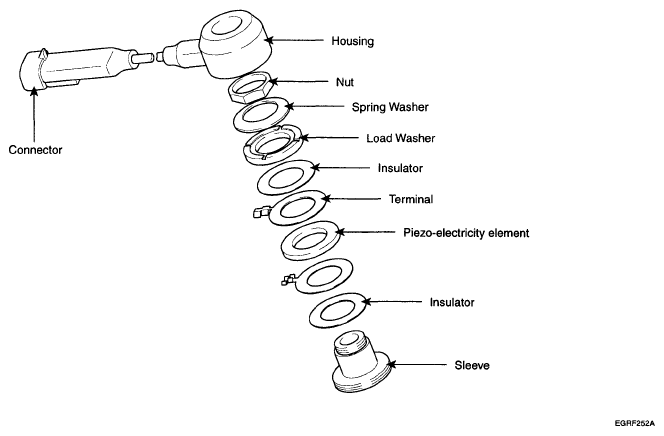 Housing

Nut

Spring Washer

Load Washer

Connector

Insulator

Terminal

Piezo-electricity element

Insulator

Sleeve

EGRF252A