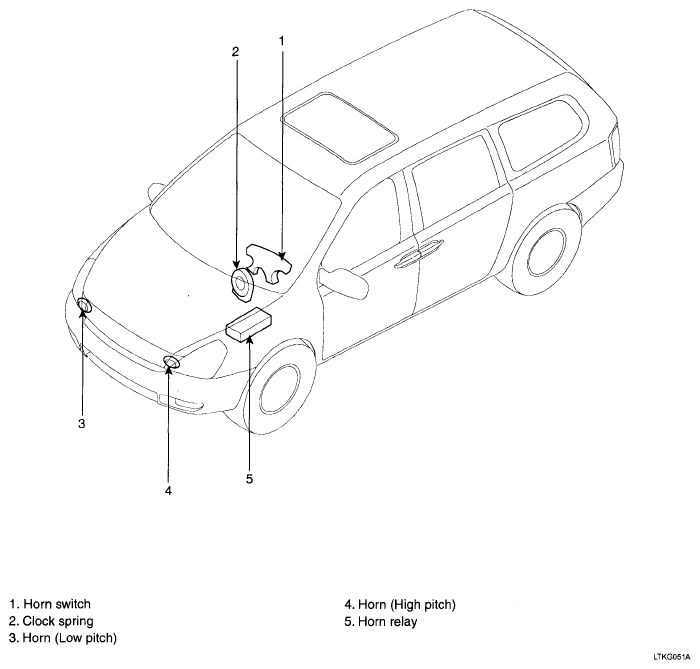 2
1
3
4
5

1. Horn switch
2. Clock spring
3. Horn (Low pitch)

4. Horn (High pitch)
5. Horn relay

LTKG051A