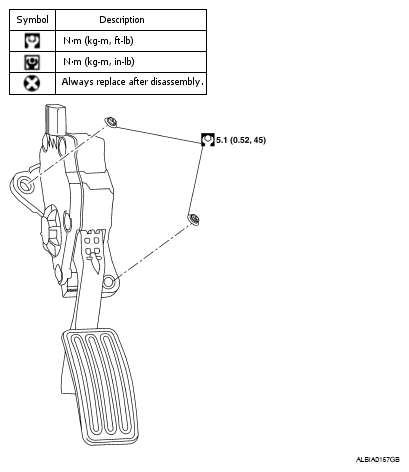 | Symbol | Description |
|---|---|
|  | N·m (kg-m, ft-lb) |
|  | N·m (kg-m, in-lb) |
|  | Always replace after disassembly. |

5.1 (0.52, 45)

ALBIA0167GB