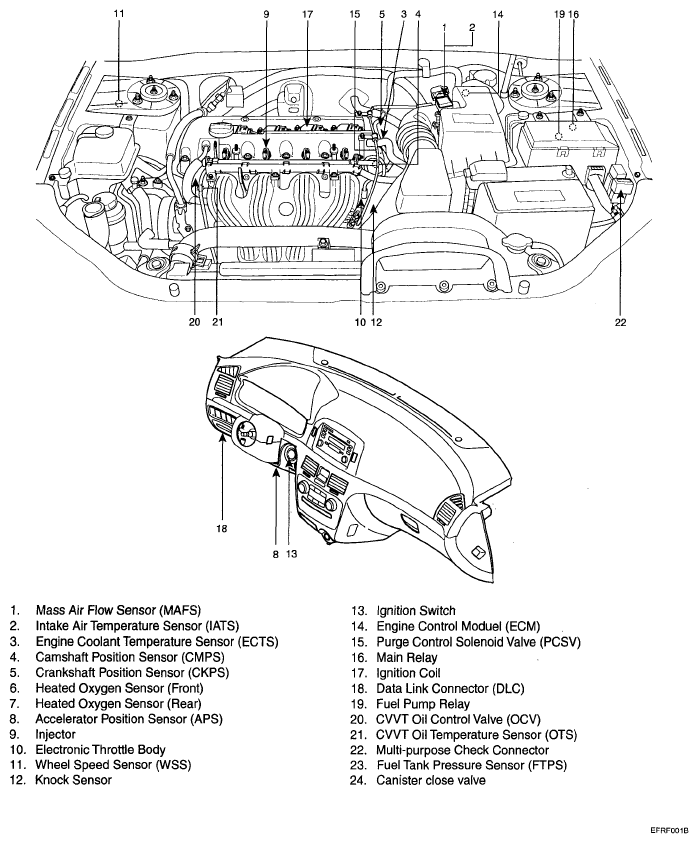 11 9 17 15 5 3 4 1 2 14 19 16

20 21 10 12 22

18

8 13

1. Mass Air Flow Sensor (MAFS)
2. Intake Air Temperature Sensor (IATS)
3. Engine Coolant Temperature Sensor (ECTS)
4. Camshaft Position Sensor (CMPS)
5. Crankshaft Position Sensor (CKPS)
6. Heated Oxygen Sensor (Front)
7. Heated Oxygen Sensor (Rear)
8. Accelerator Position Sensor (APS)
9. Injector
10. Electronic Throttle Body
11. Wheel Speed Sensor (WSS)
12. Knock Sensor

13. Ignition Switch
14. Engine Control Moduel (ECM)
15. Purge Control Solenoid Valve (PCSV)
16. Main Relay
17. Ignition Coil
18. Data Link Connector (DLC)
19. Fuel Pump Relay
20. CVVT Oil Control Valve (OCV)
21. CVVT Oil Temperature Sensor (OTS)
22. Multi-purpose Check Connector
23. Fuel Tank Pressure Sensor (FTPS)
24. Canister close valve

EFRF001B