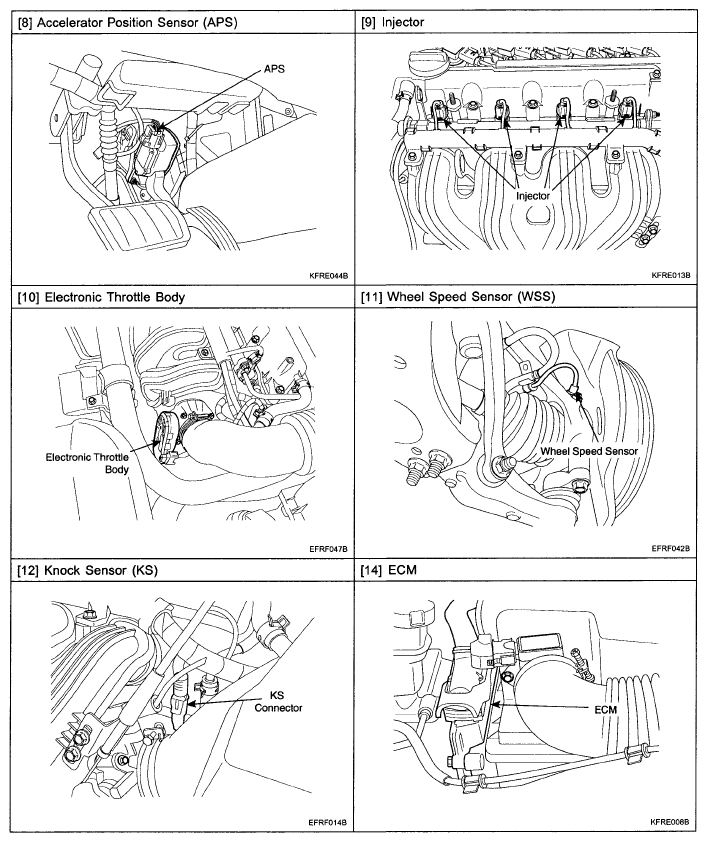 [8] Accelerator Position Sensor (APS)

APS

KFRE044B

[9] Injector

Injector

KFRE013B

[10] Electronic Throttle Body

Electronic Throttle Body

EFRF047B

[11] Wheel Speed Sensor (WSS)

Wheel Speed Sensor

EFRF042B

[12] Knock Sensor (KS)

KS Connector

EFRF014B

[14] ECM

ECM

KFRE008B