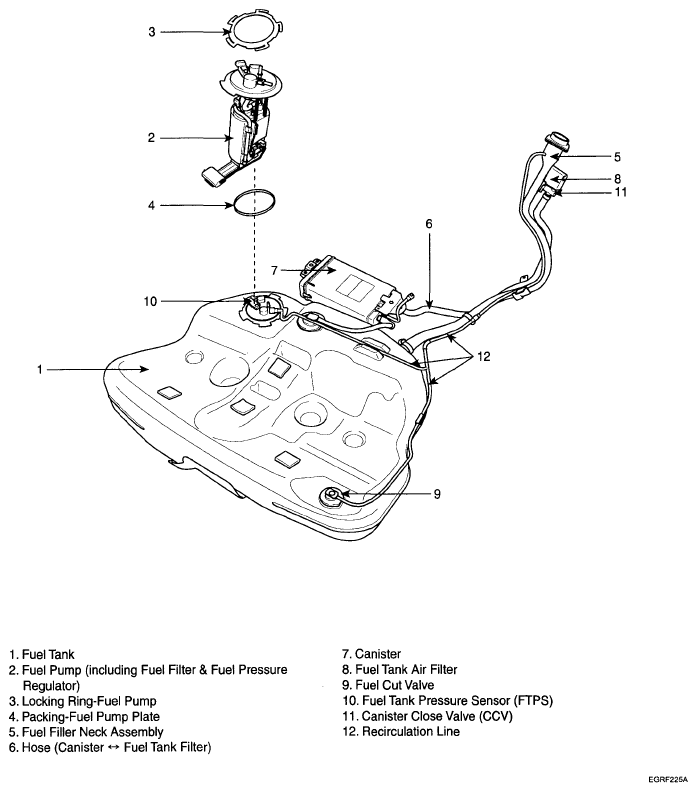 3

2

4

5

8

11

6

7

10

12

1

9

1. Fuel Tank
2. Fuel Pump (including Fuel Filter & Fuel Pressure Regulator)
3. Locking Ring-Fuel Pump
4. Packing-Fuel Pump Plate
5. Fuel Filler Neck Assembly
6. Hose (Canister ↔ Fuel Tank Filter)

7. Canister
8. Fuel Tank Air Filter
9. Fuel Cut Valve
10. Fuel Tank Pressure Sensor (FTPS)
11. Canister Close Valve (CCV)
12. Recirculation Line

EGRF225A