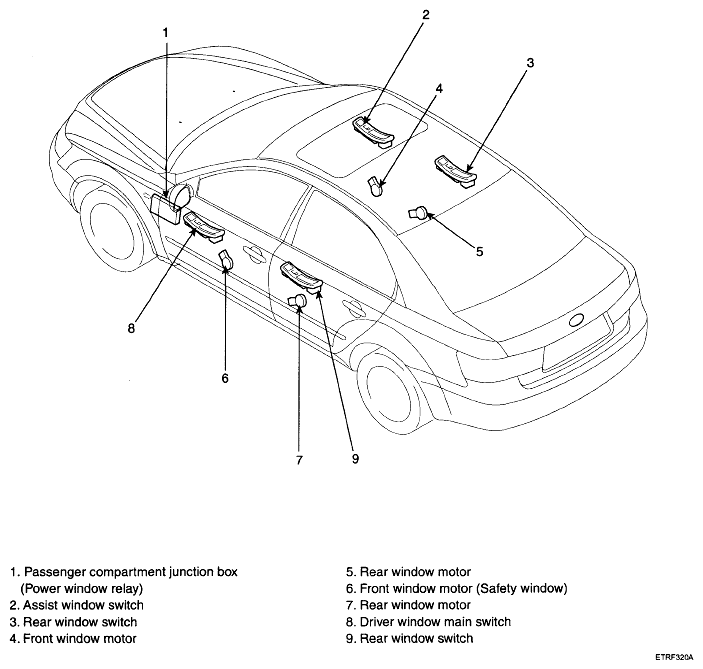 1
2
3
4
5
8
6
7
9

1. Passenger compartment junction box (Power window relay)
2. Assist window switch
3. Rear window switch
4. Front window motor

5. Rear window motor
6. Front window motor (Safety window)
7. Rear window motor
8. Driver window main switch
9. Rear window switch

ETRF320A