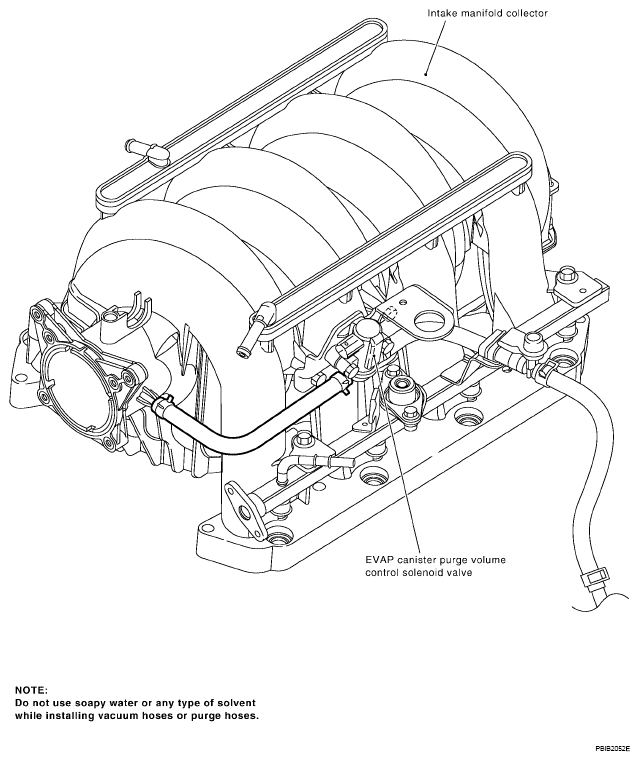 Intake manifold collector

EVAP canister purge volume control solenoid valve

NOTE:
Do not use soapy water or any type of solvent while installing vacuum hoses or purge hoses.

PBIB2052E