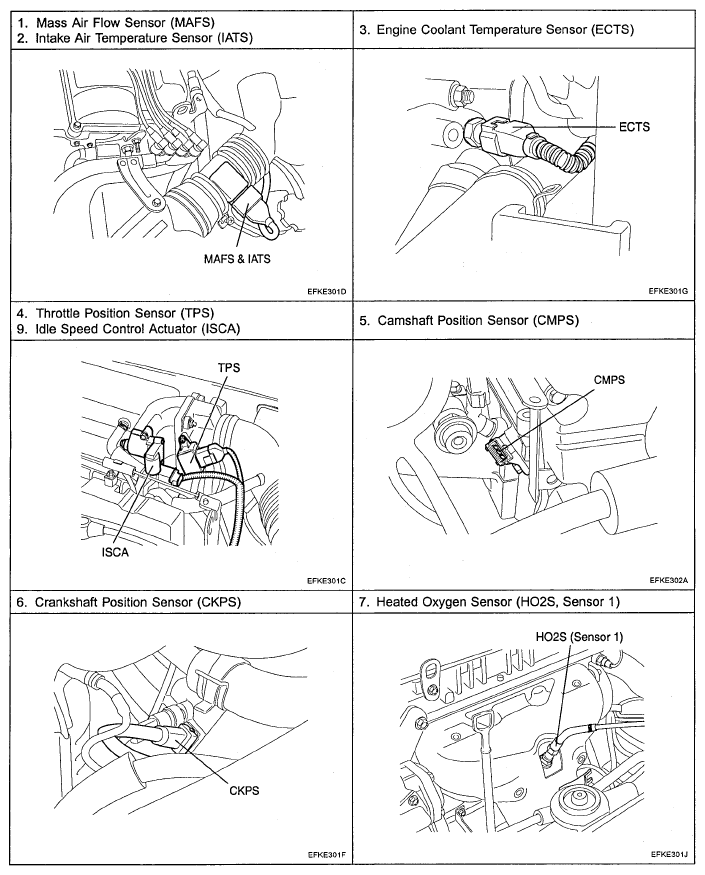 1. Mass Air Flow Sensor (MAFS)
2. Intake Air Temperature Sensor (IATS)

MAFS & IATS

EFKE301D

3. Engine Coolant Temperature Sensor (ECTS)

ECTS

EFKE301G

4. Throttle Position Sensor (TPS)
9. Idle Speed Control Actuator (ISCA)

TPS

ISCA

EFKE301C

5. Camshaft Position Sensor (CMPS)

CMPS

EFKE302A

6. Crankshaft Position Sensor (CKPS)

CKPS

EFKE301F

7. Heated Oxygen Sensor (HO2S, Sensor 1)

HO2S (Sensor 1)

EFKE301J