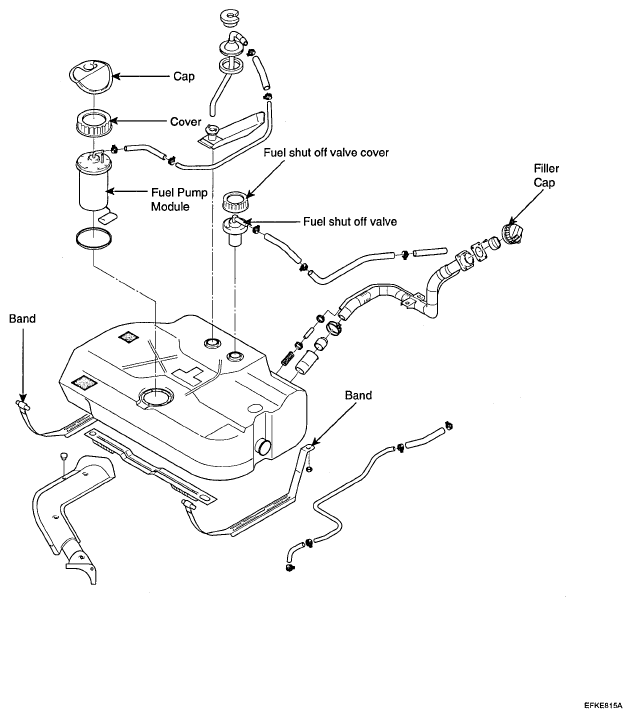 Cap

Cover

Fuel shut off valve cover

Filler Cap

Fuel Pump Module

Fuel shut off valve

Band

Band

EFKE815A