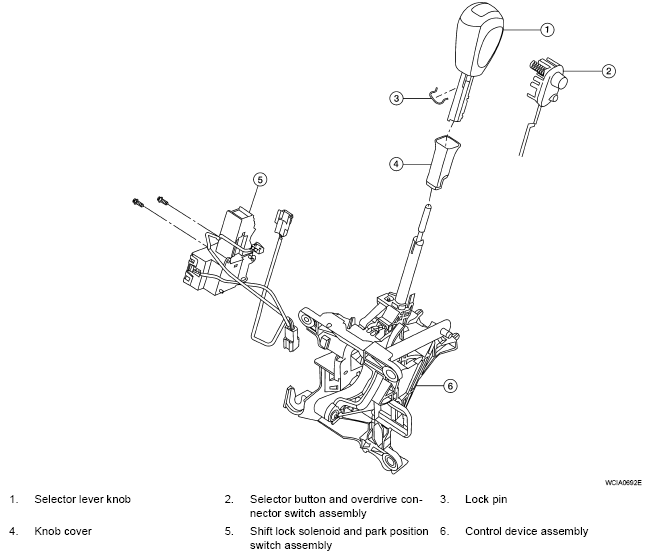 1
2
3
4
5
6

WCIA0692E

1. Selector lever knob
2. Selector button and overdrive connector switch assembly
3. Lock pin
4. Knob cover
5. Shift lock solenoid and park position switch assembly
6. Control device assembly