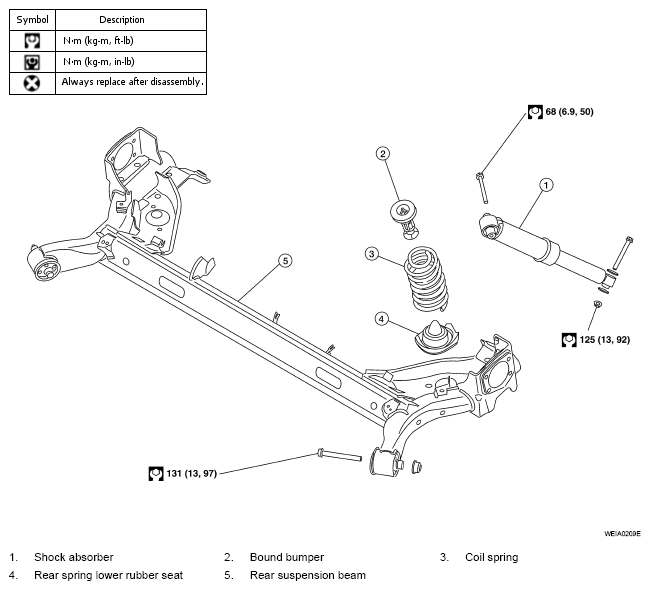 | Symbol | Description |
|---|---|
| | N·m (kg-m, ft-lb) |
| | N·m (kg-m, in-lb) |
| | Always replace after disassembly. |

68 (6.9, 50)

2

1

3

5

4

125 (13, 92)

131 (13, 97)

WEIA0209E

1. Shock absorber
2. Bound bumper
3. Coil spring
4. Rear spring lower rubber seat
5. Rear suspension beam