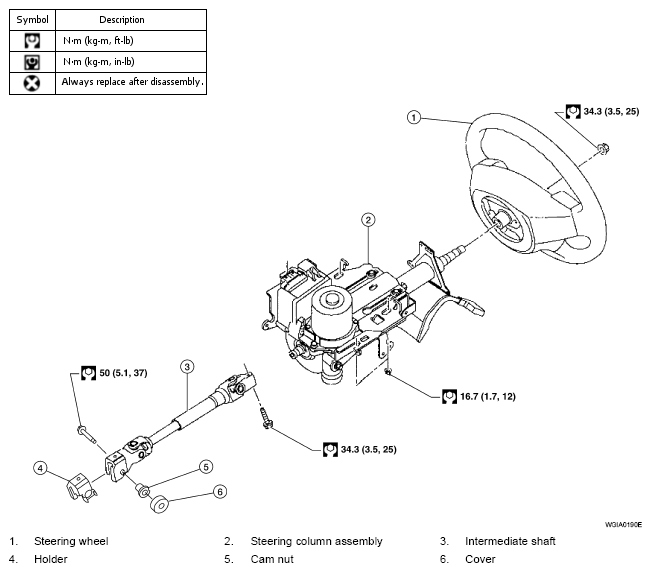 | Symbol | Description |
|---|---|
|  | N·m (kg-m, ft-lb) |
|  | N·m (kg-m, in-lb) |
|  | Always replace after disassembly. |

1

34.3 (3.5, 25)

2

3

50 (5.1, 37)

16.7 (1.7, 12)

34.3 (3.5, 25)

4

5

6

WGIA0190E

1. Steering wheel
2. Steering column assembly
3. Intermediate shaft
4. Holder
5. Cam nut
6. Cover