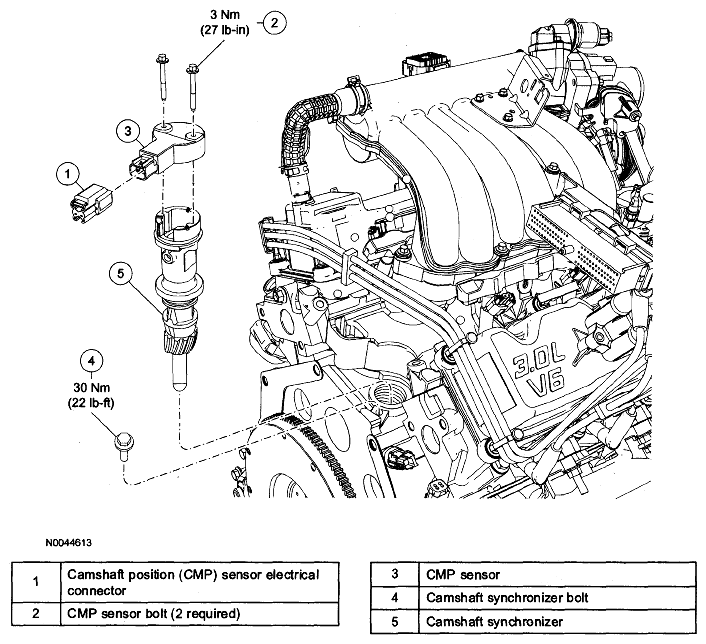 3 Nm
(27 lb-in)
2

3

1

5

4
30 Nm
(22 lb-ft)

3.0L
V6

N0044613

| 1 | Camshaft position (CMP) sensor electrical connector |
|---|---|
| 2 | CMP sensor bolt (2 required) |

| 3 | CMP sensor |
|---|---|
| 4 | Camshaft synchronizer bolt |
| 5 | Camshaft synchronizer |